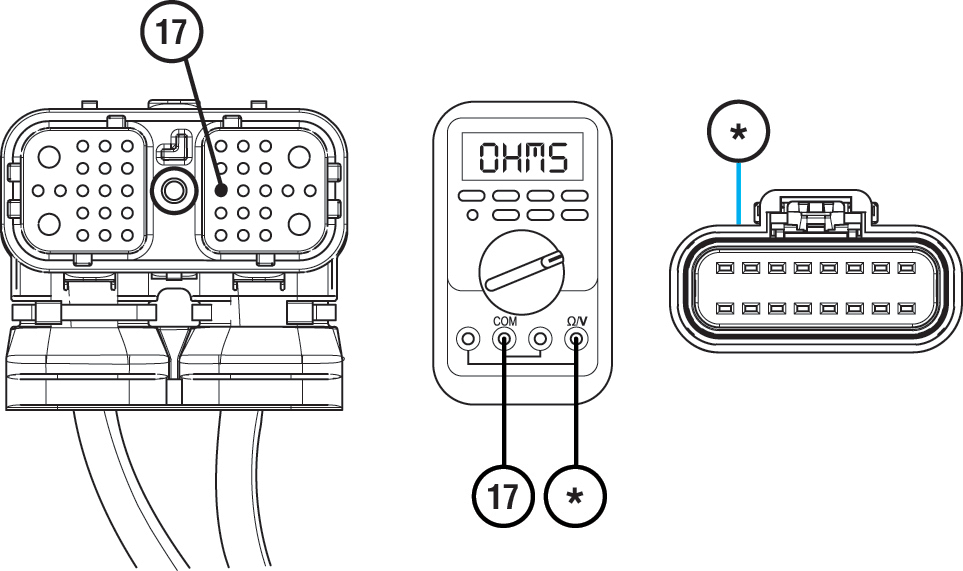 17

OHMS

COM

Ω/V

17

*

*