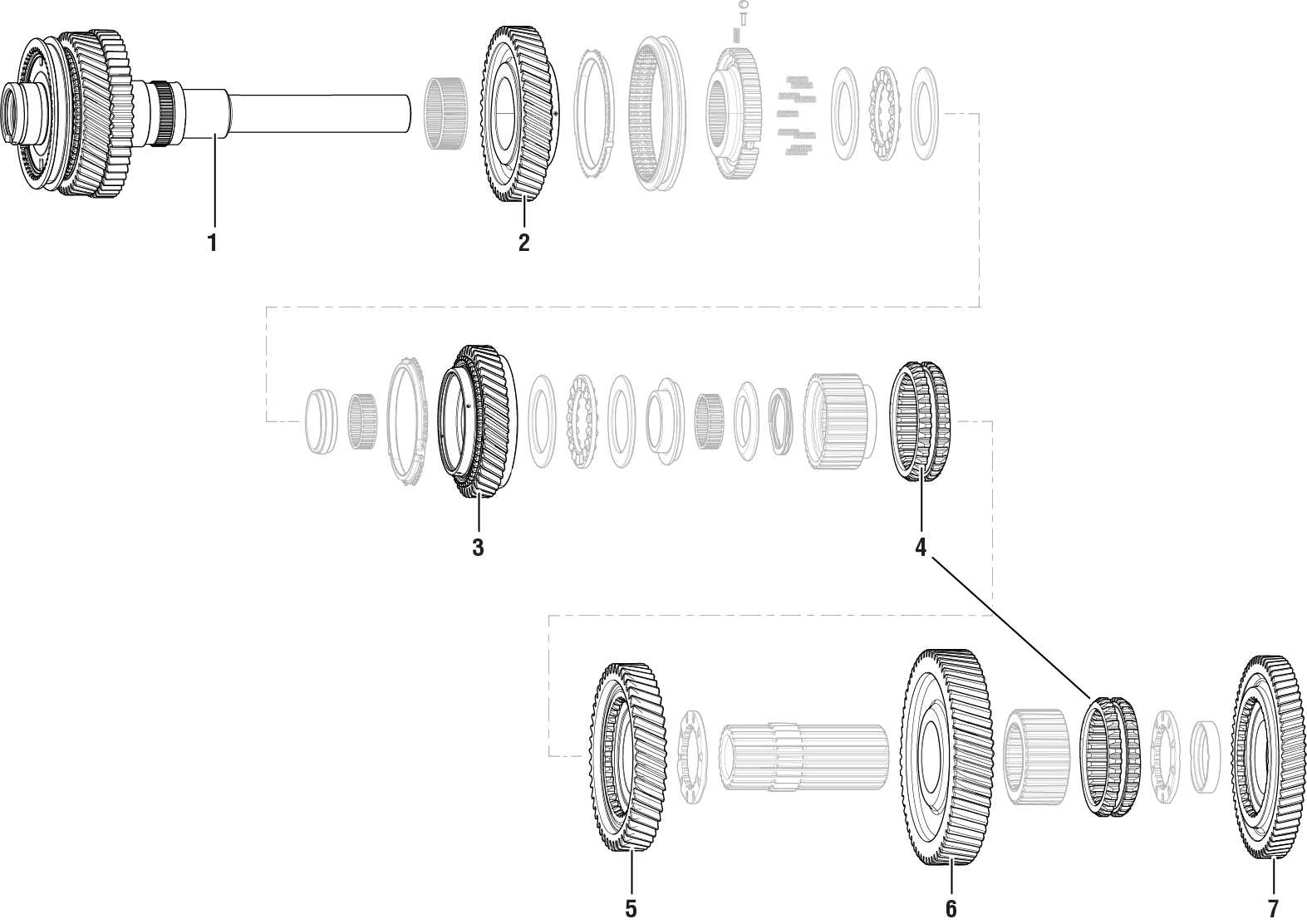 1
2
3
4
5
6
7