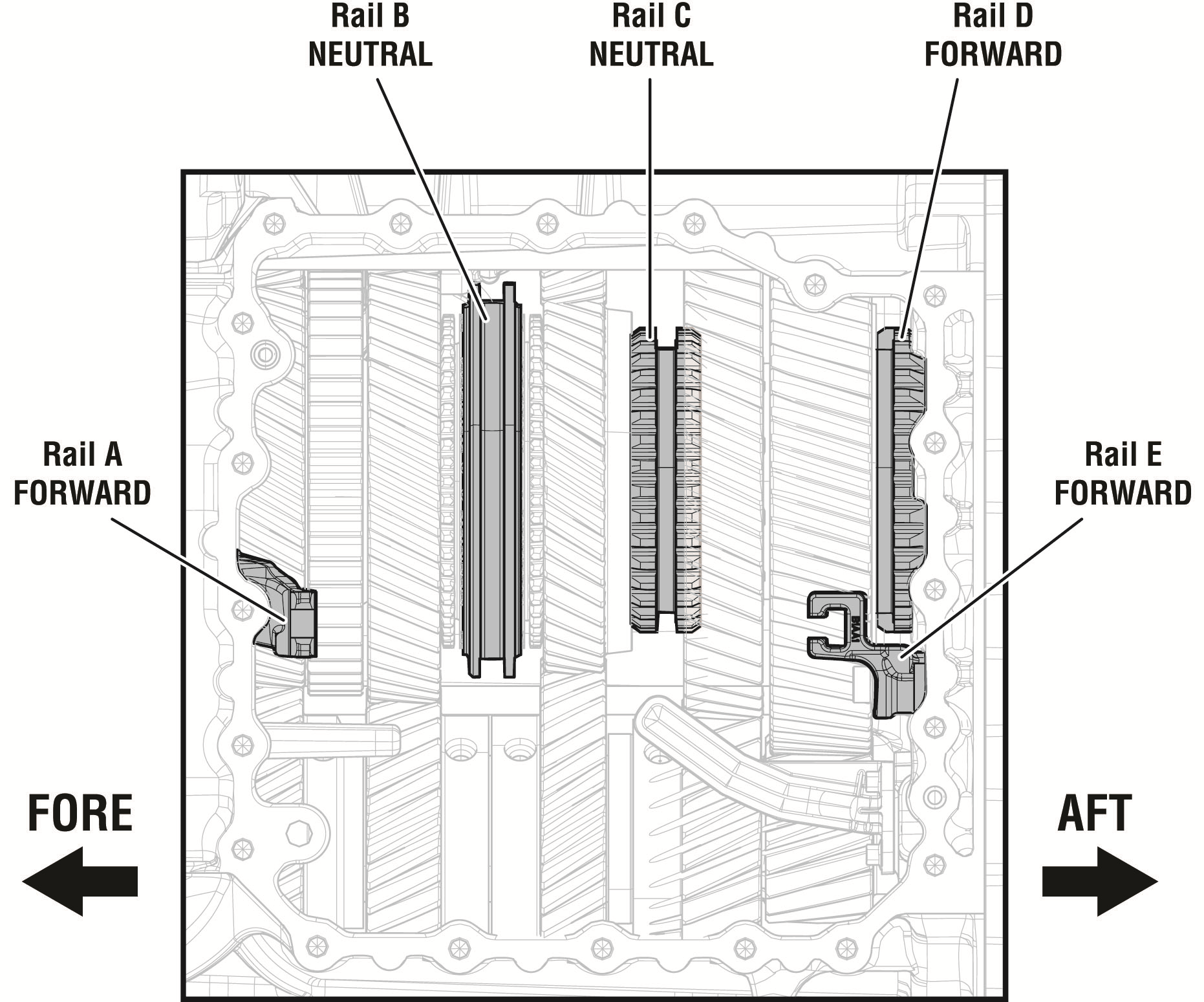 Rail B
NEUTRAL

Rail C
NEUTRAL

Rail D
FORWARD

Rail A
FORWARD

Rail E
FORWARD

FORE

AFT