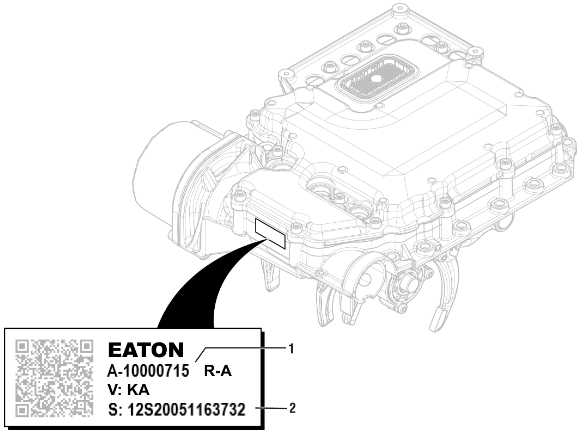 EATON
A-10000715 R-A
V: KA
S: 12S20051163732

1
2