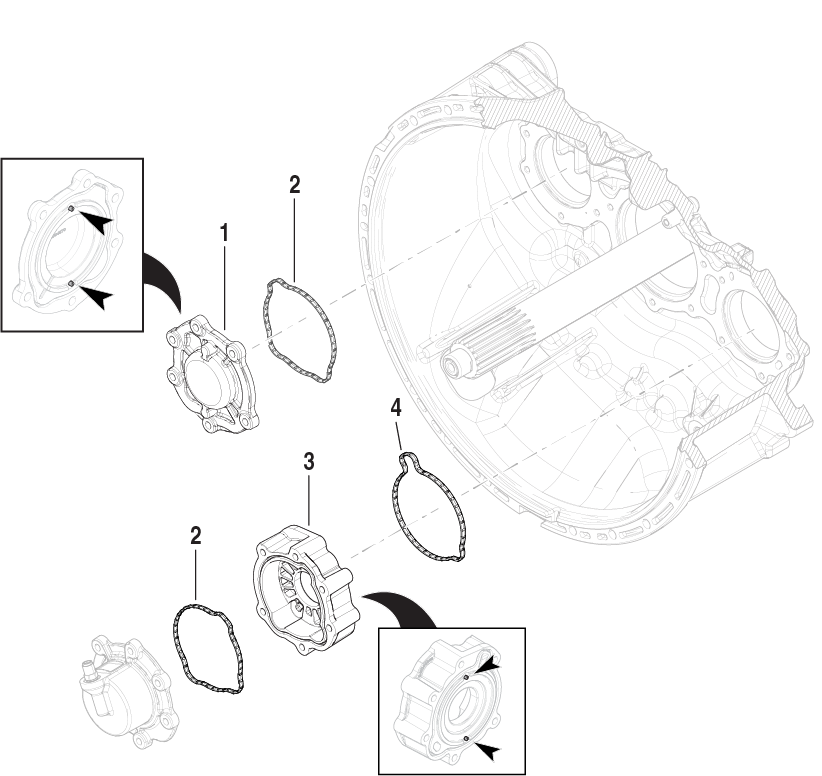 2
1
4
3
2