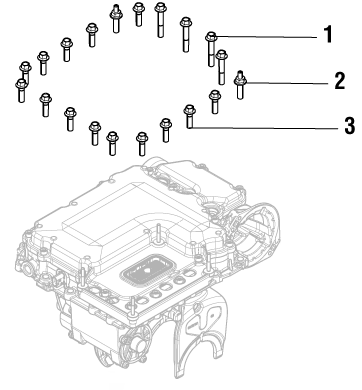 1
2
3