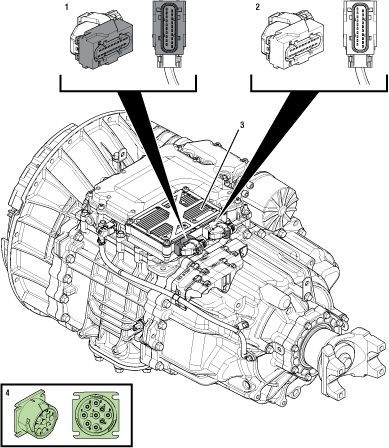 1
2
3
4