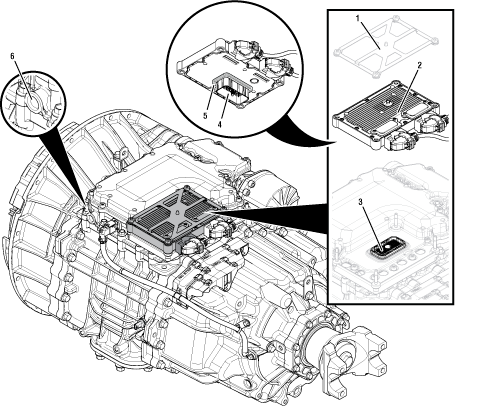 6
5
4
1
2
3