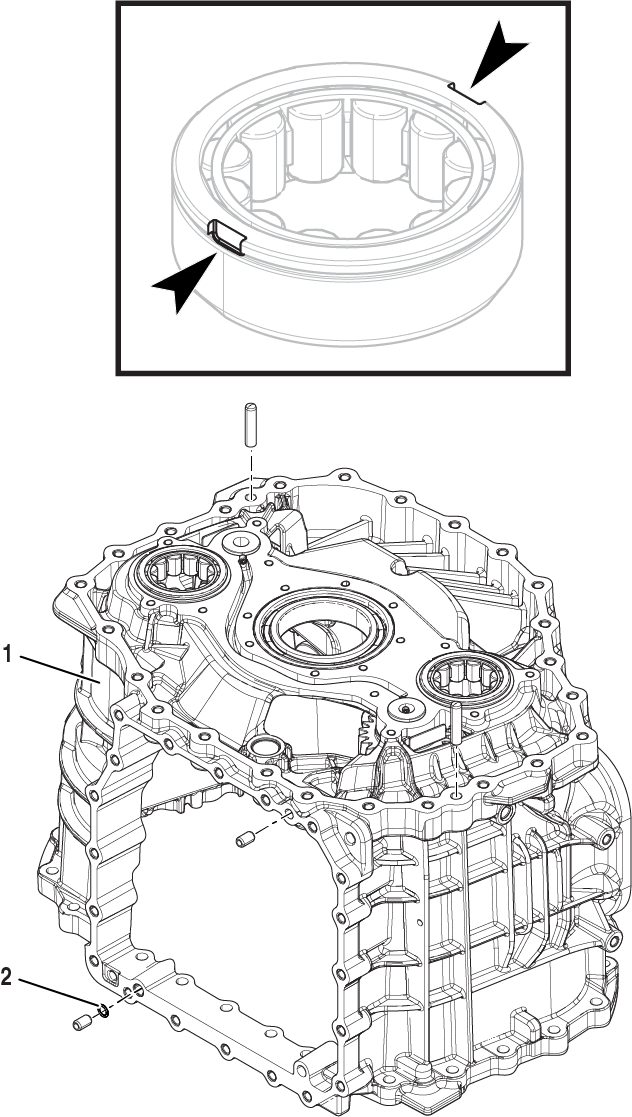 1

2