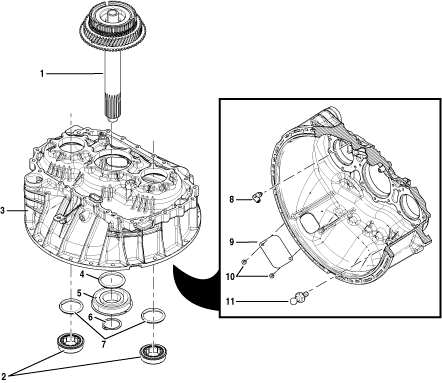 1
3
4
5
6
7
2
8
9
10
11