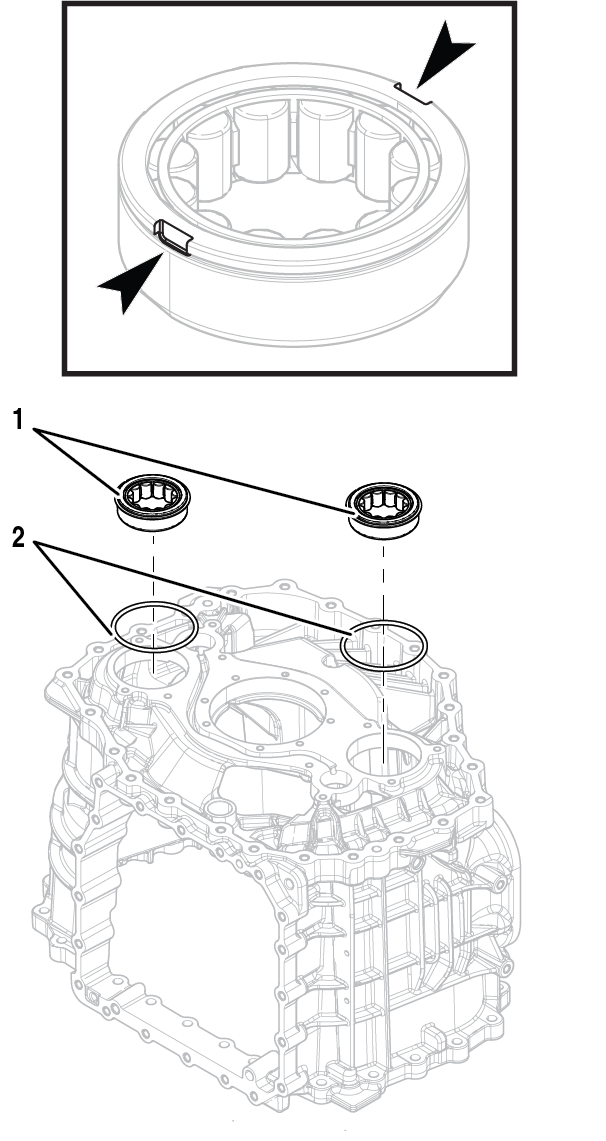 1

2