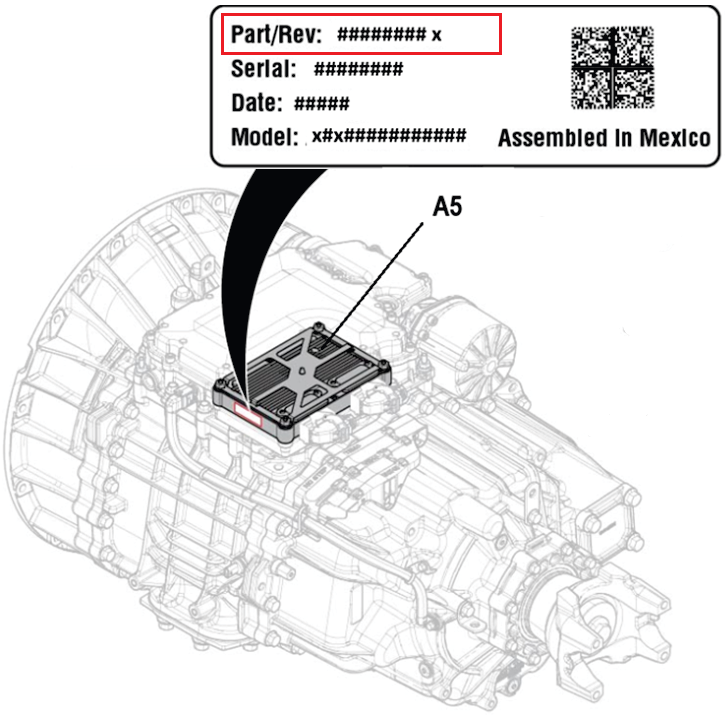 Part/Rev: ######## x
Serial: ########
Date: #####
Model: x#x###########
Assembled In Mexico

A5