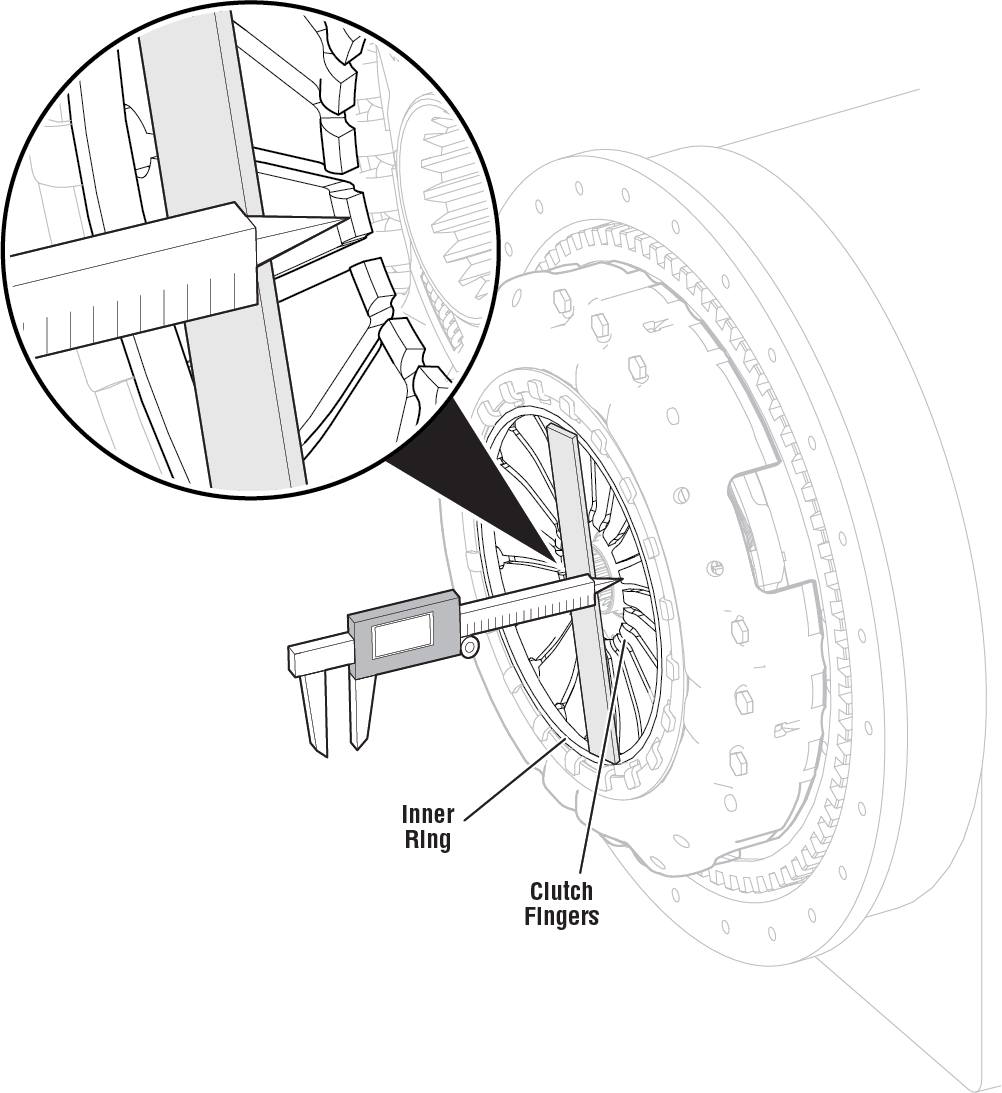 Inner Ring

Clutch Fingers