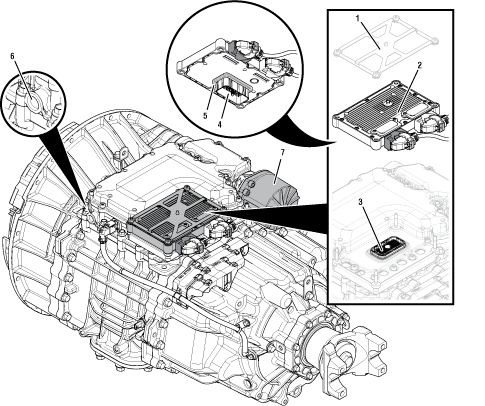 6
5
4
1
2
7
3