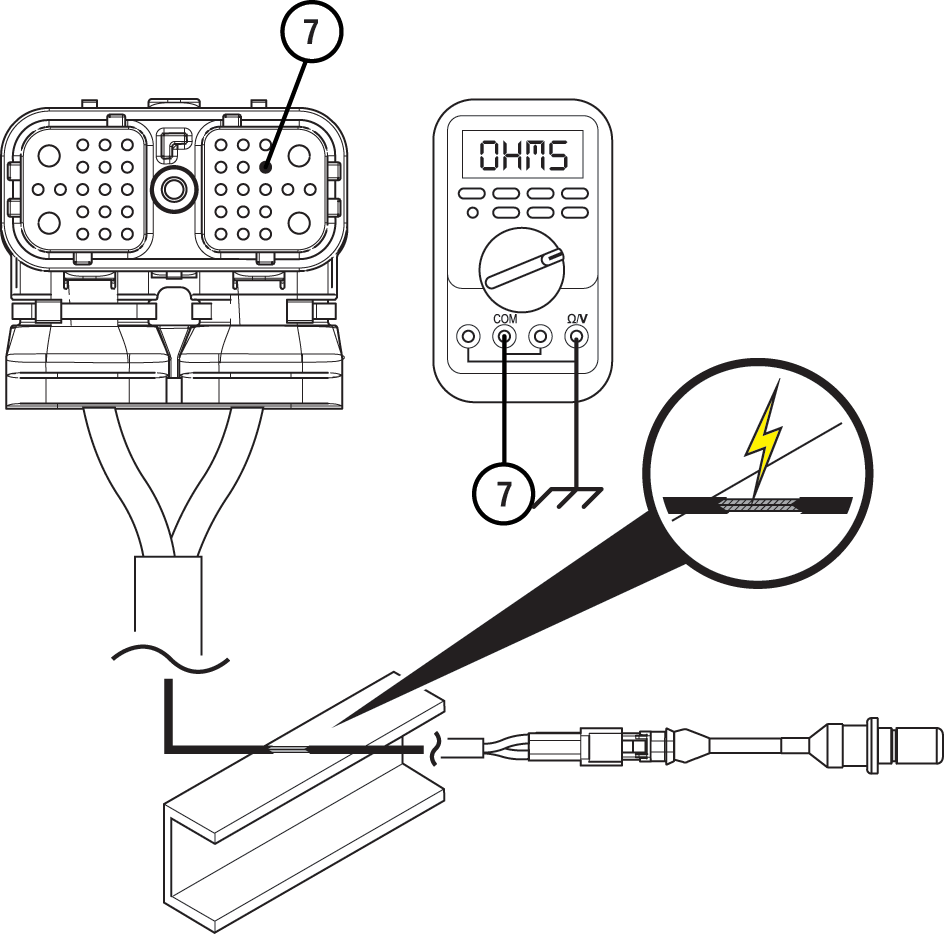 7

OHMS

COM

Ω/V

7