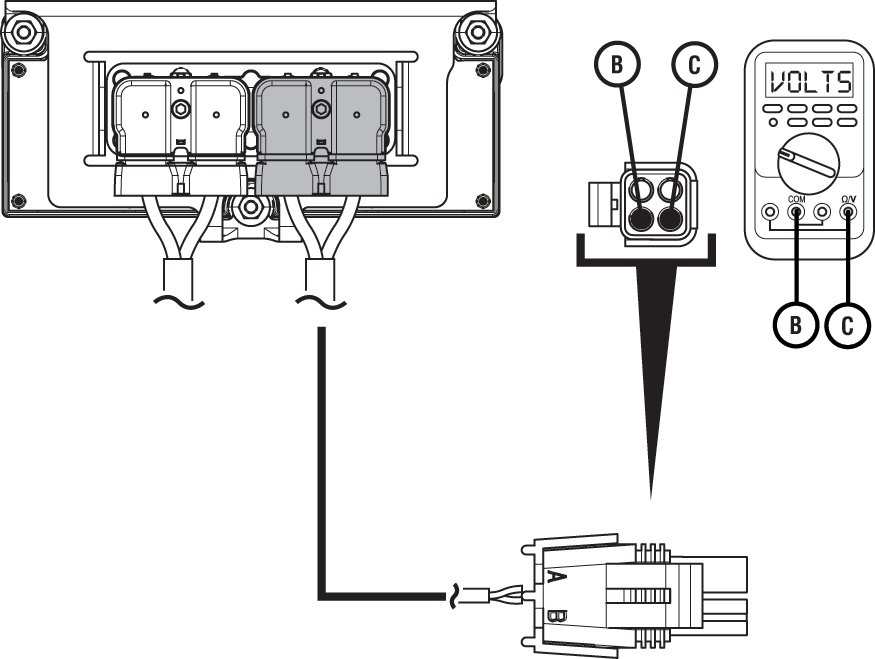 B
C
VOLTS
COM
Ω/V
B
C
A
B