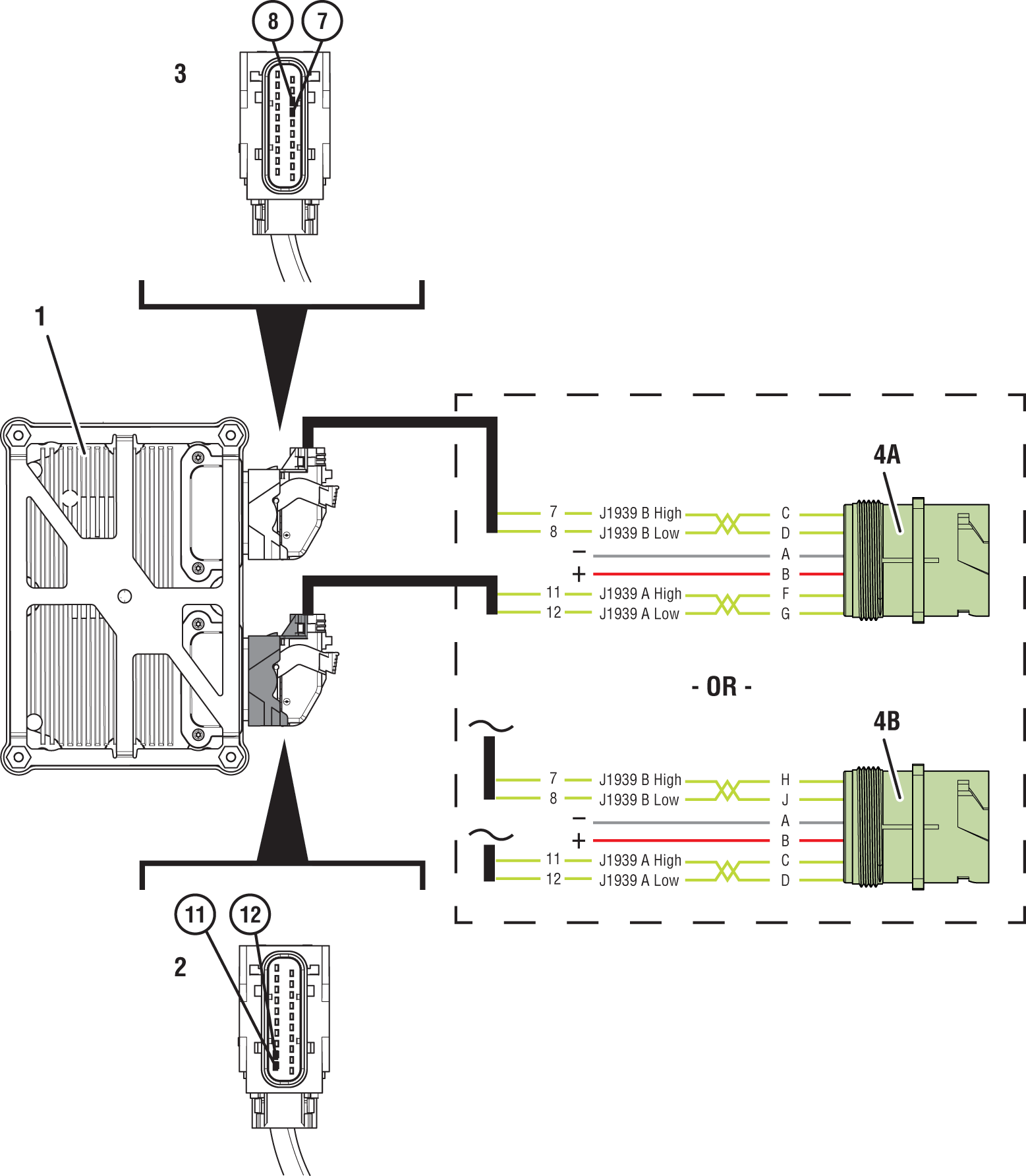 8 7

3

1

4A

7 J1939 B High C
8 J1939 B Low D
− A
+ B
11 J1939 A High F
12 J1939 A Low G

- OR -

4B

7 J1939 B High H
8 J1939 B Low J
− A
+ B
11 J1939 A High C
12 J1939 A Low D

11 12

2